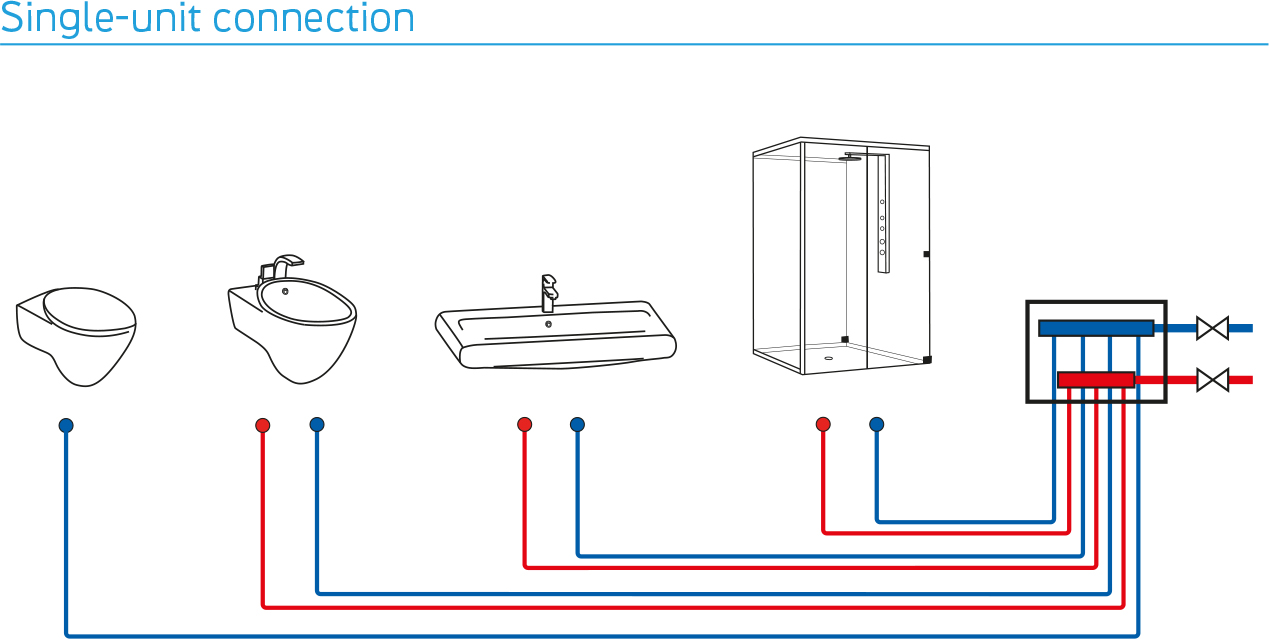 Single-unit connection