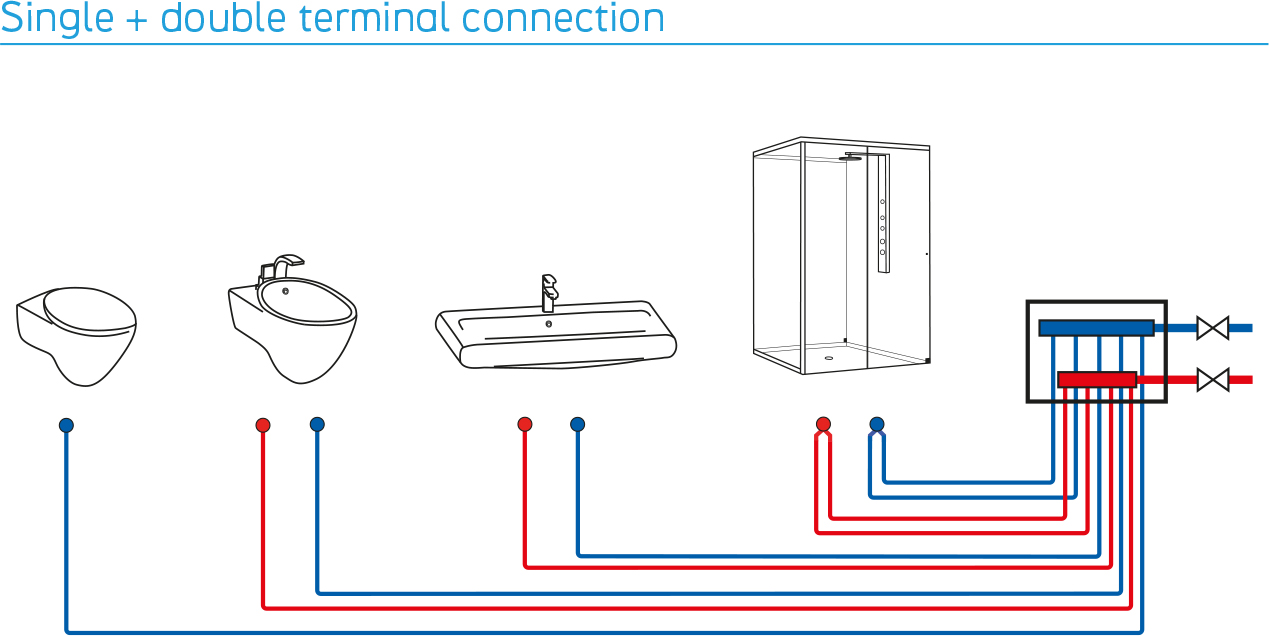 Single + double terminal connection